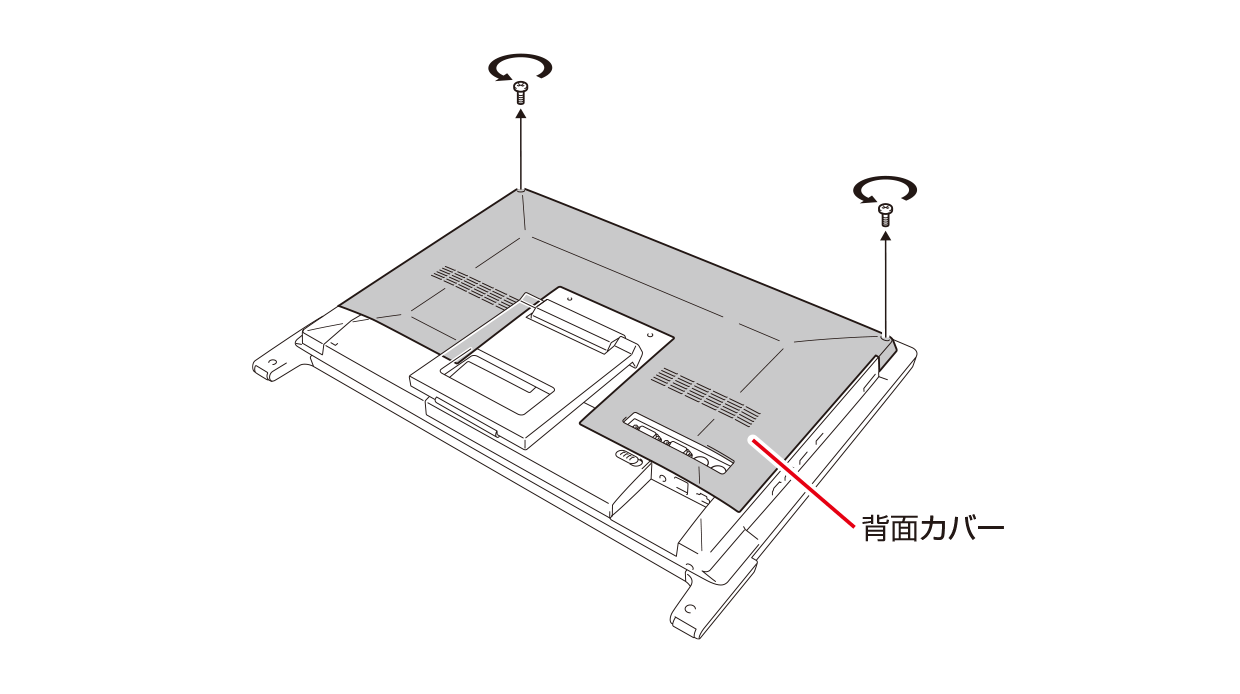 背面カバー