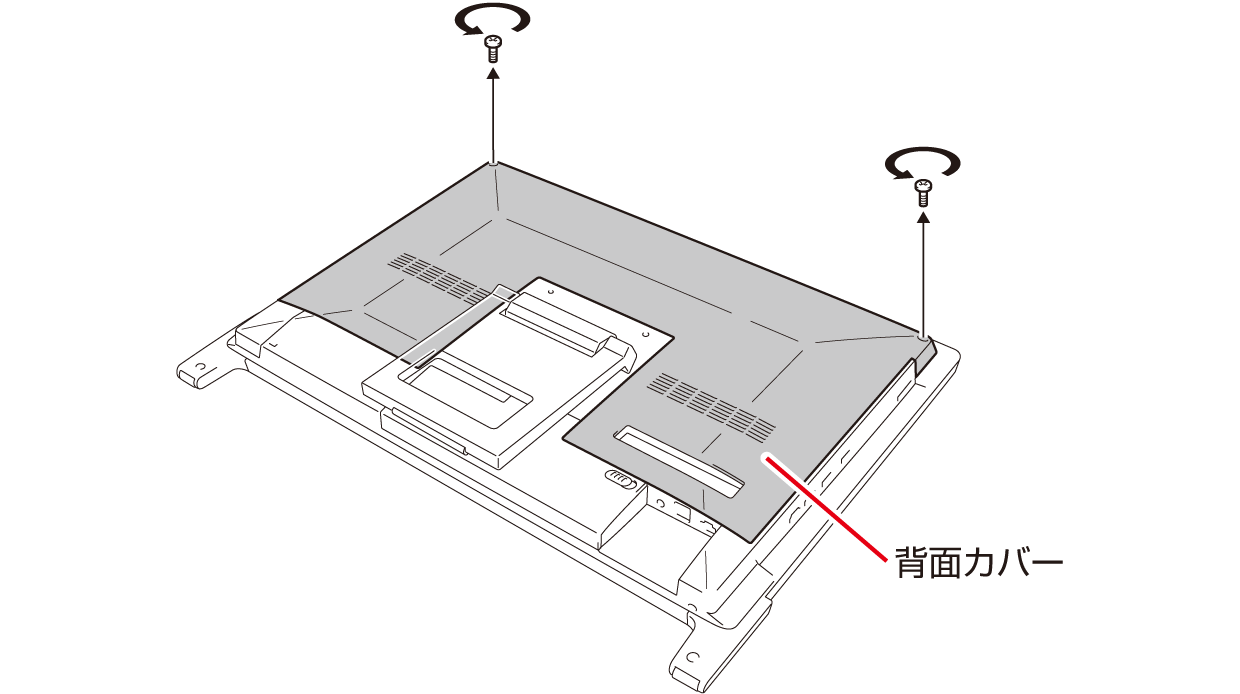 背面カバー